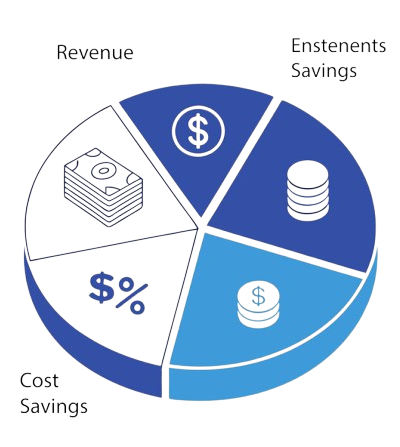 Revenue

Enstenents Savings

$

$%

$

Cost Savings